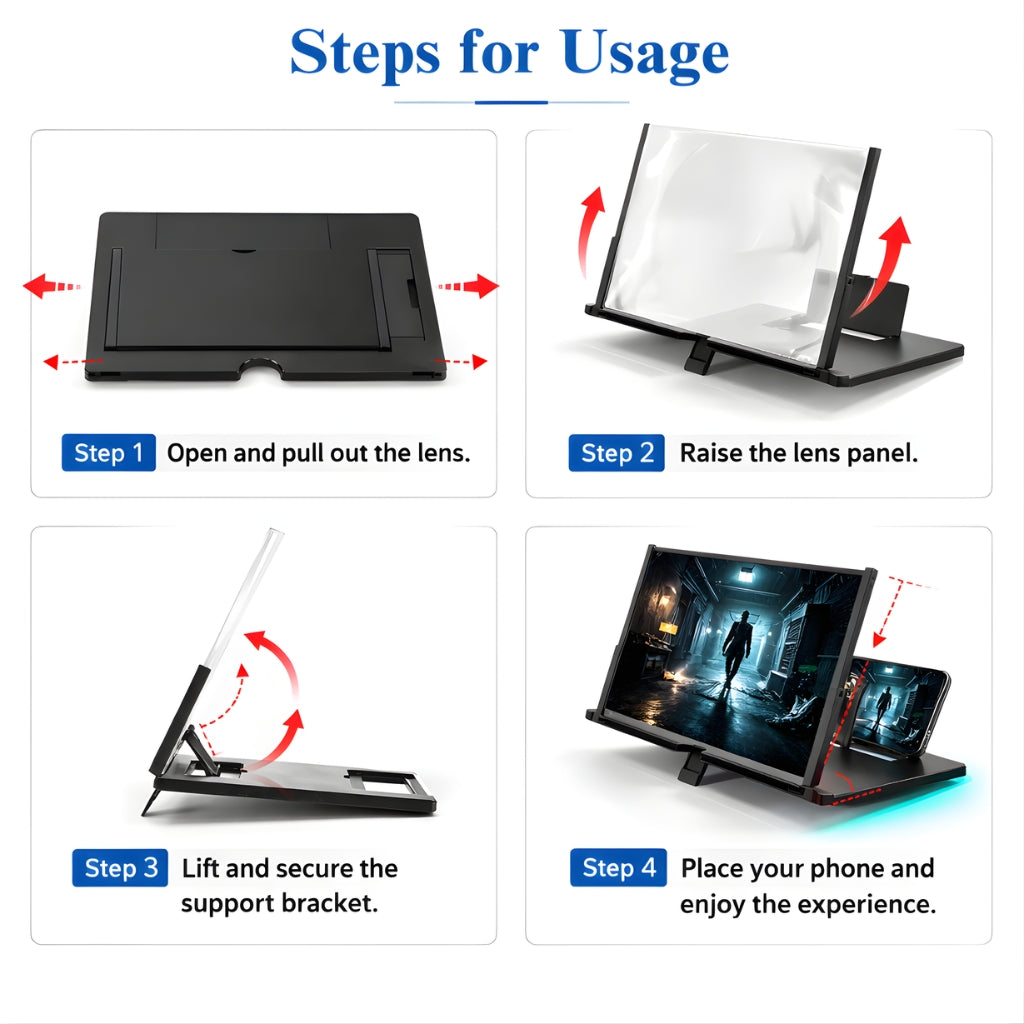 Steps for Usage

Step 1 Open and pull out the lens.

Step 2 Raise the lens panel.

Step 3 Lift and secure the support bracket.

Step 4 Place your phone and enjoy the experience.